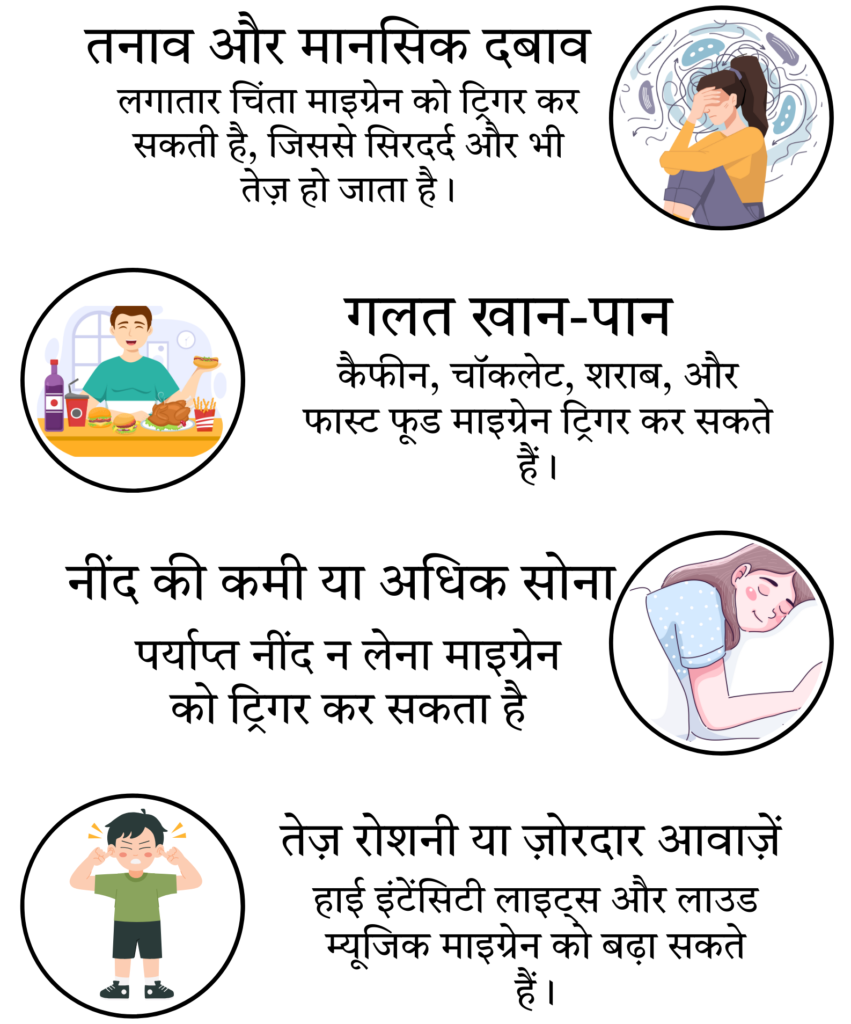 तनाव और मानसिक दबाव

लगातार चिंता माइग्रेन को ट्रिगर कर सकती है, जिससे सिरदर्द और भी तेज़ हो जाता है।

गलत खान-पान

कैफीन, चॉकलेट, शराब, और फास्ट फूड माइग्रेन ट्रिगर कर सकते हैं।

नींद की कमी या अधिक सोना

पर्याप्त नींद न लेना माइग्रेन को ट्रिगर कर सकता है

तेज़ रोशनी या ज़ोरदार आवाज़ें

हाई इंटेंसिटी लाइट्स और लाउड म्यूजिक माइग्रेन को बढ़ा सकते हैं।