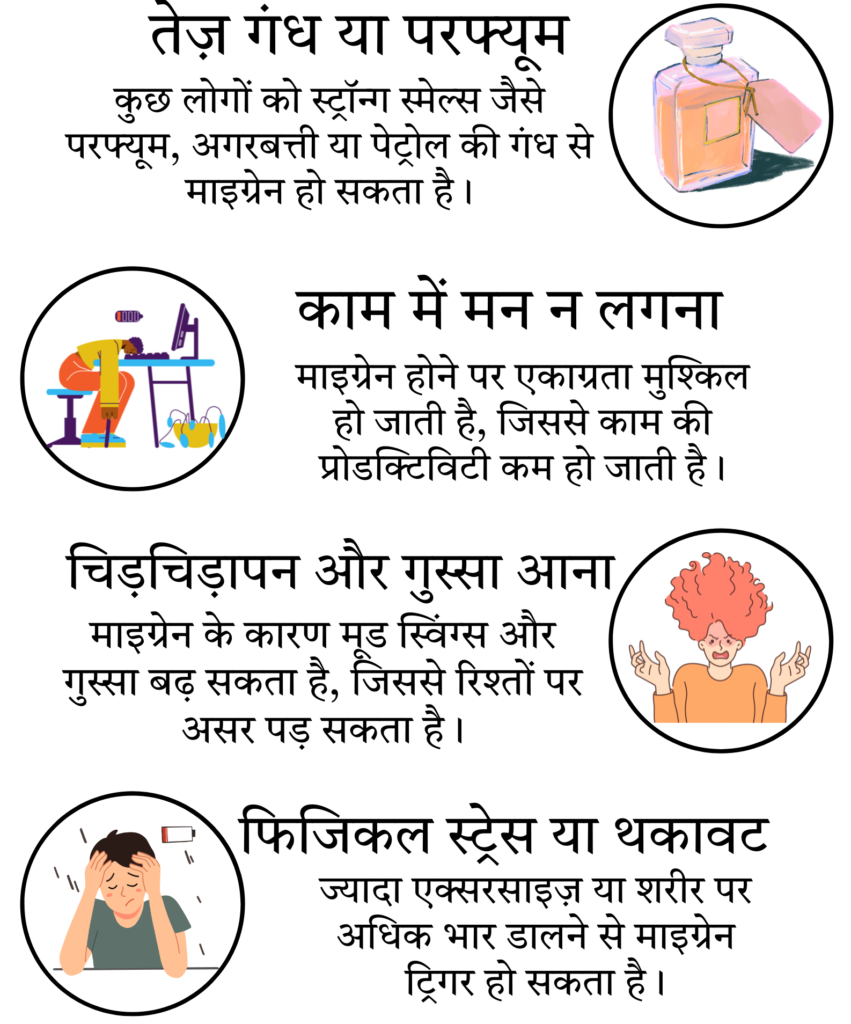 तेज़ गंध या परफ्यूम

कुछ लोगों को स्ट्रॉन्ग स्मेल्स जैसे परफ्यूम, अगरबत्ती या पेट्रोल की गंध से माइग्रेन हो सकता है।

काम में मन न लगना

माइग्रेन होने पर एकाग्रता मुश्किल हो जाती है, जिससे काम की प्रोडक्टिविटी कम हो जाती है।

चिड़चिड़ापन और गुस्सा आना

माइग्रेन के कारण मूड स्विंग्स और गुस्सा बढ़ सकता है, जिससे रिश्तों पर असर पड़ सकता है।

फिजिकल स्ट्रेस या थकावट

ज्यादा एक्सरसाइज़ या शरीर पर अधिक भार डालने से माइग्रेन ट्रिगर हो सकता है।